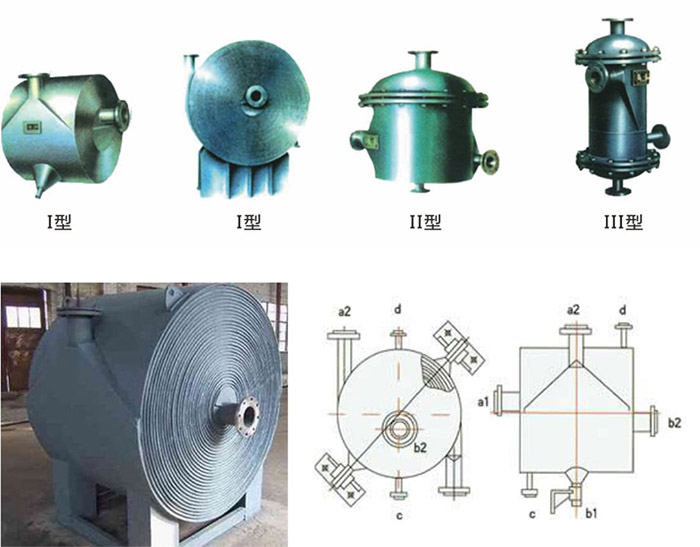 I型

I型

II型

III型

a2
d
b2
c

a2
d
a1
b2
c
b1